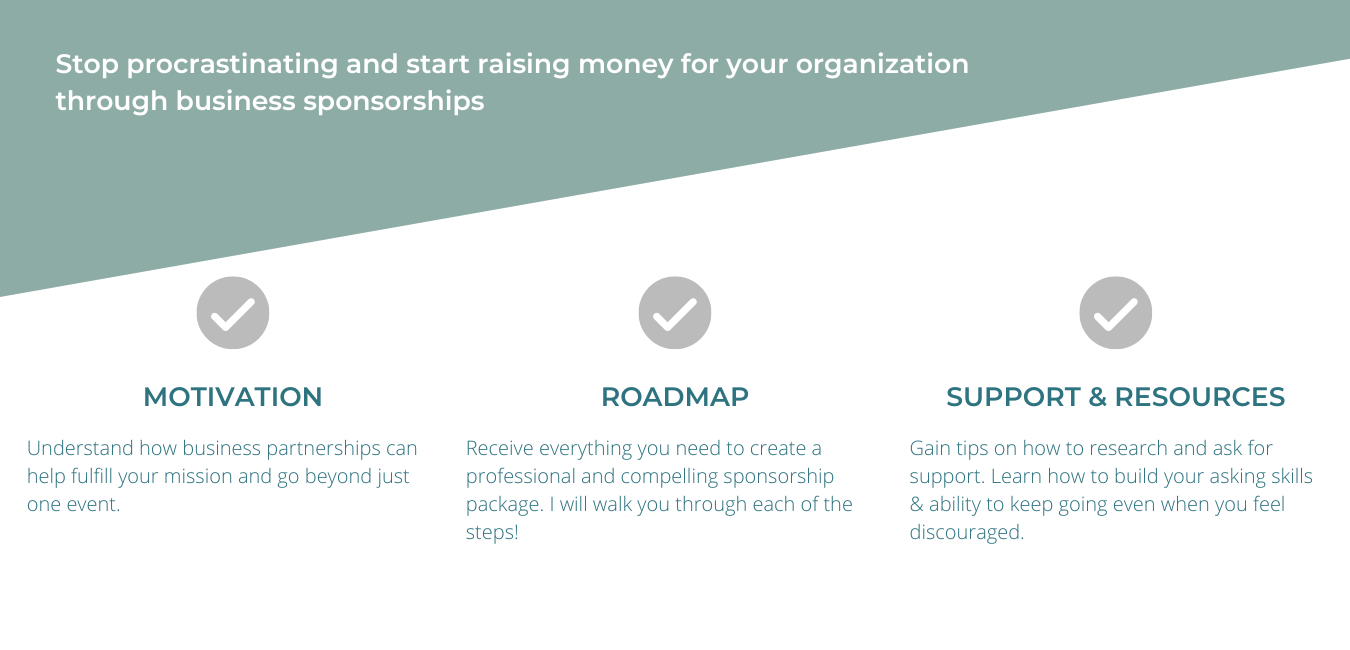 Stop procrastinating and start raising money for your organization through business sponsorships

MOTIVATION

Understand how business partnerships can help fulfill your mission and go beyond just one event.

ROADMAP

Receive everything you need to create a professional and compelling sponsorship package. I will walk you through each of the steps!

SUPPORT & RESOURCES

Gain tips on how to research and ask for support. Learn how to build your asking skills & ability to keep going even when you feel discouraged.